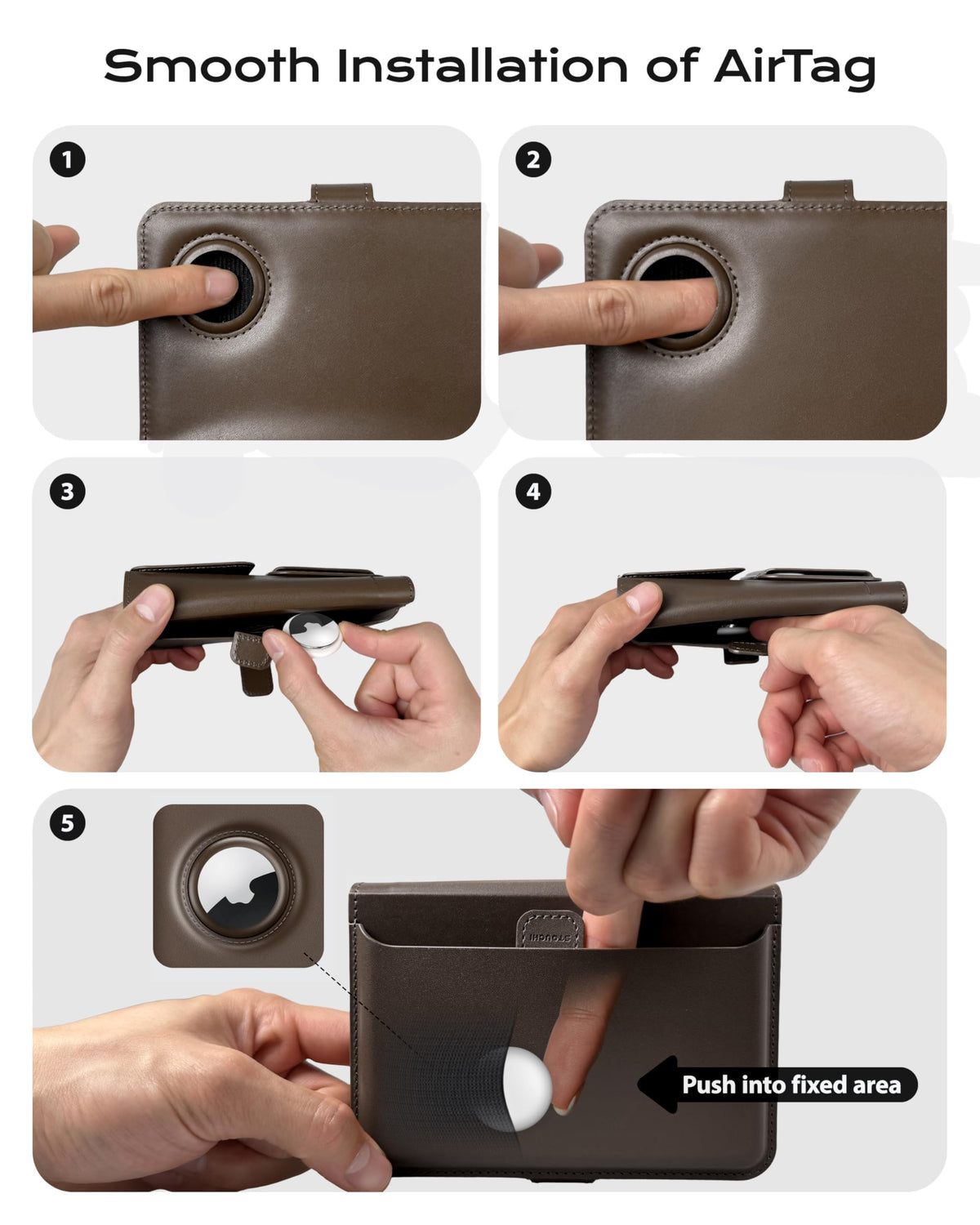 Smooth Installation of AirTag

1

2

3

4

5

STOUCHI

Push into fixed area