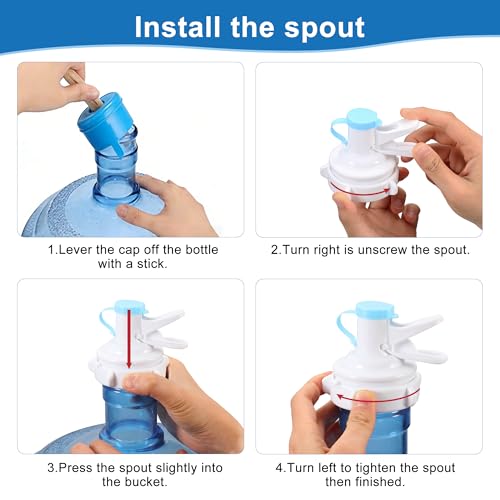 Install the spout

1.Lever the cap off the bottle with a stick.

2.Turn right is unscrew the spout.

3.Press the spout slightly into the bucket.

4.Turn left to tighten the spout then finished.