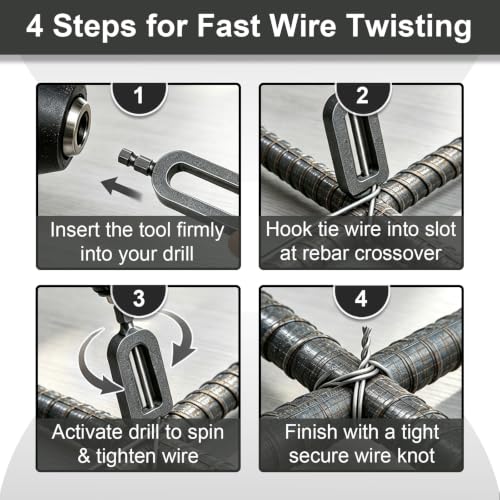 4 Steps for Fast Wire Twisting

1

Insert the tool firmly into your drill

2

Hook tie wire into slot at rebar crossover

3

Activate drill to spin & tighten wire

4

Finish with a tight secure wire knot