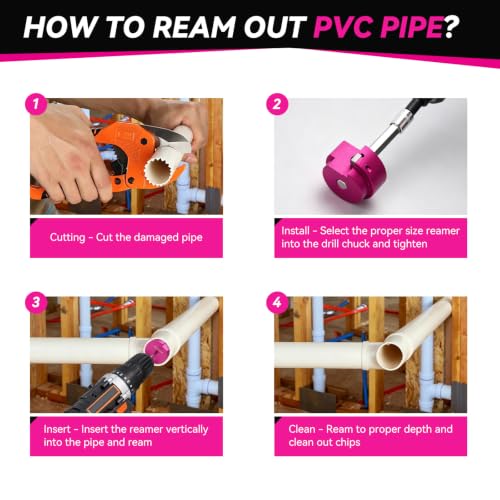 HOW TO REAM OUT PVC PIPE?

1

Cutting - Cut the damaged pipe

2

Install - Select the proper size reamer into the drill chuck and tighten

3

Insert - Insert the reamer vertically into the pipe and ream

4

Clean - Ream to proper depth and clean out chips