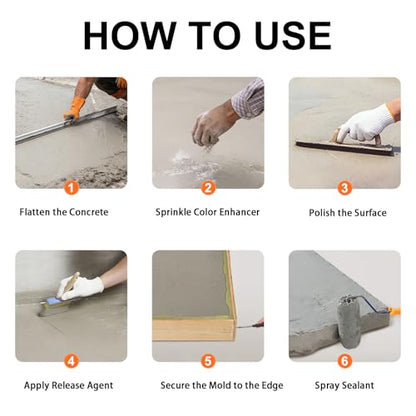 HOW TO USE

1
Flatten the Concrete

2
Sprinkle Color Enhancer

3
Polish the Surface

4
Apply Release Agent

5
Secure the Mold to the Edge

6
Spray Sealant