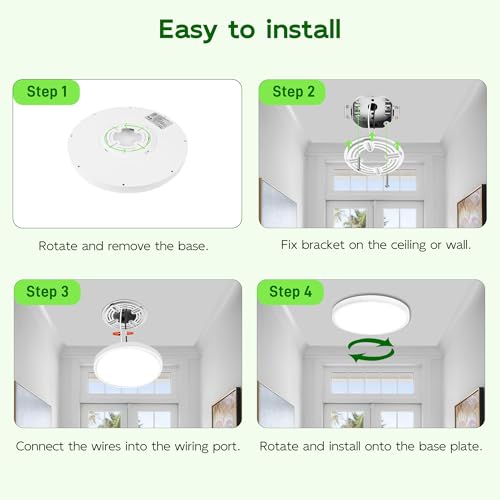 Easy to install

Step 1

Rotate and remove the base.

Step 2

Fix bracket on the ceiling or wall.

Step 3

Connect the wires into the wiring port.

Step 4

Rotate and install onto the base plate.