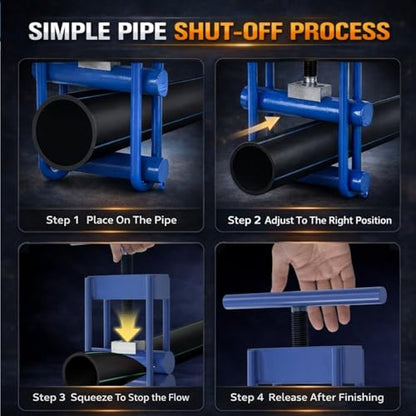 SIMPLE PIPE SHUT-OFF PROCESS

Step 1 Place On The Pipe

Step 2 Adjust To The Right Position

Step 3 Squeeze To Stop the Flow

Step 4 Release After Finishing