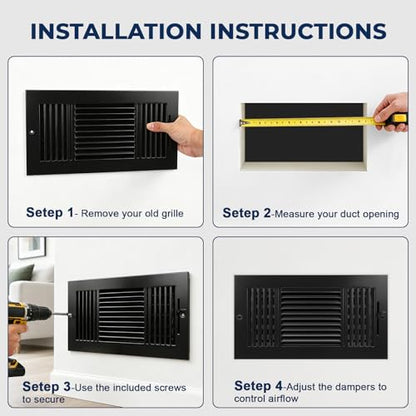 INSTALLATION INSTRUCTIONS

Setep 1- Remove your old grille

Setep 2-Measure your duct opening

Setep 3-Use the included screws to secure

Setep 4-Adjust the dampers to control airflow