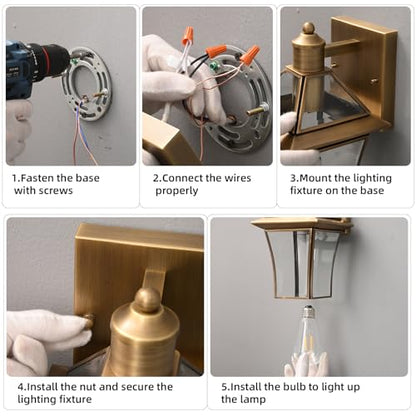 1.Fasten the base with screws

2.Connect the wires properly

3.Mount the lighting fixture on the base

4.Install the nut and secure the lighting fixture

5.Install the bulb to light up the lamp