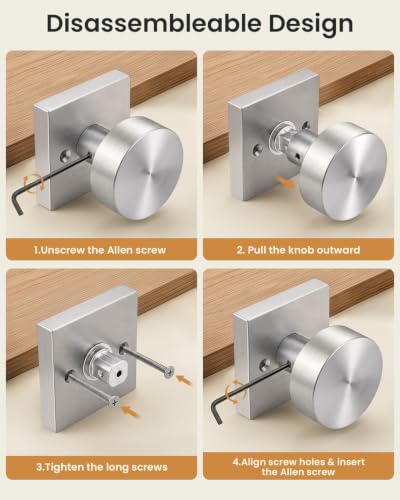 Disassembleable Design

1.Unscrew the Allen screw

2. Pull the knob outward

3.Tighten the long screws

4.Align screw holes & insert the Allen screw