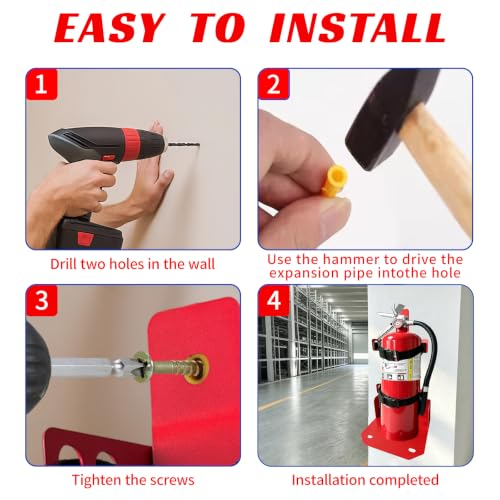 EASY TO INSTALL

1

Drill two holes in the wall

2

Use the hammer to drive the expansion pipe intothe hole

3

Tighten the screws

4

Installation completed