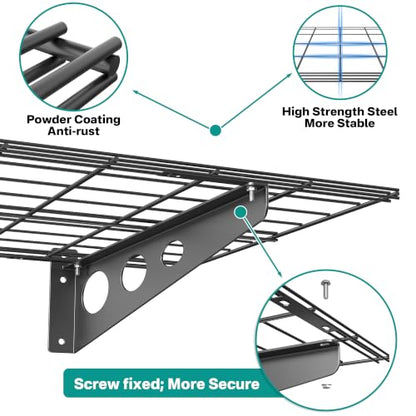 Powder Coating
Anti-rust

High Strength Steel
More Stable

Screw fixed; More Secure