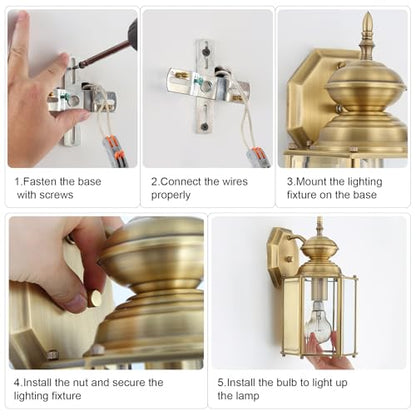 1.Fasten the base with screws

2.Connect the wires properly

3.Mount the lighting fixture on the base

4.Install the nut and secure the lighting fixture

5.Install the bulb to light up the lamp