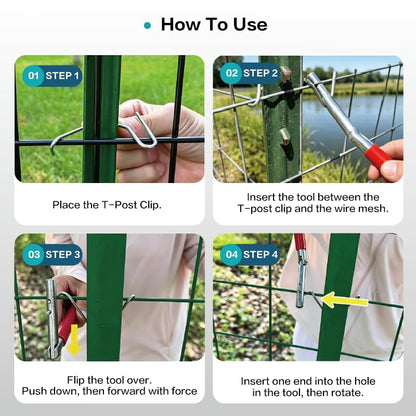 How To Use

01 STEP 1

Place the T-Post Clip.

02 STEP 2

Insert the tool between the T-post clip and the wire mesh.

03 STEP 3

Flip the tool over.
Push down, then forward with force

04 STEP 4

Insert one end into the hole in the tool, then rotate.