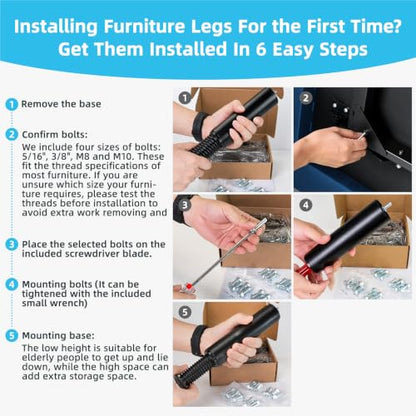 Installing Furniture Legs For the First Time? Get Them Installed In 6 Easy Steps

1 Remove the base

2 Confirm bolts:
We include four sizes of bolts: 5/16", 3/8", M8 and M10. These fit the thread specifications of most furniture. If you are unsure which size your furniture requires, please test the threads before installation to avoid extra work removing and

3 Place the selected bolts on the included screwdriver blade.

4 Mounting bolts (It can be tightened with the included small wrench)

5 Mounting base:
The low height is suitable for elderly people to get up and lie down, while the high space can add extra storage space.

1

2

3

4

5