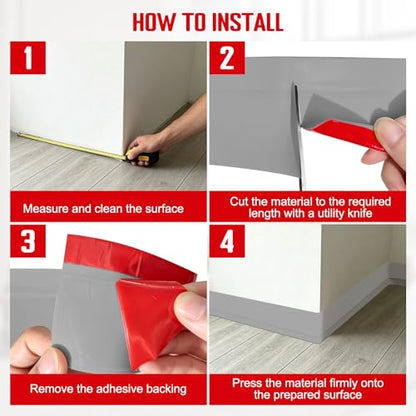 HOW TO INSTALL

1

Measure and clean the surface

2

Cut the material to the required length with a utility knife

3

Remove the adhesive backing

4

Press the material firmly onto the prepared surface