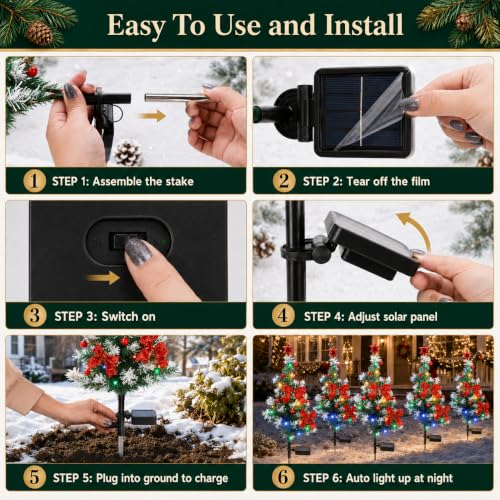 Easy To Use and Install

1 STEP 1: Assemble the stake

2 STEP 2: Tear off the film

3 STEP 3: Switch on

4 STEP 4: Adjust solar panel

5 STEP 5: Plug into ground to charge

6 STEP 6: Auto light up at night