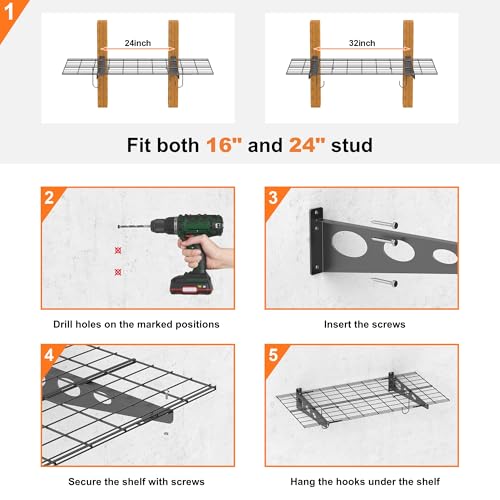 1

24inch

32inch

Fit both 16" and 24" stud

2

Drill holes on the marked positions

3

Insert the screws

4

Secure the shelf with screws

5

Hang the hooks under the shelf