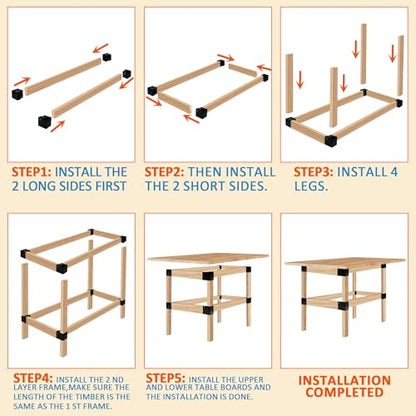 STEP1: INSTALL THE 2 LONG SIDES FIRST

STEP2: THEN INSTALL THE 2 SHORT SIDES.

STEP3: INSTALL 4 LEGS.

STEP4: INSTALL THE 2 ND LAYER FRAME,MAKE SURE THE LENGTH OF THE TIMBER IS THE SAME AS THE 1 ST FRAME.

STEP5: INSTALL THE UPPER AND LOWER TABLE BOARDS AND THE INSTALLATION IS DONE.

INSTALLATION COMPLETED