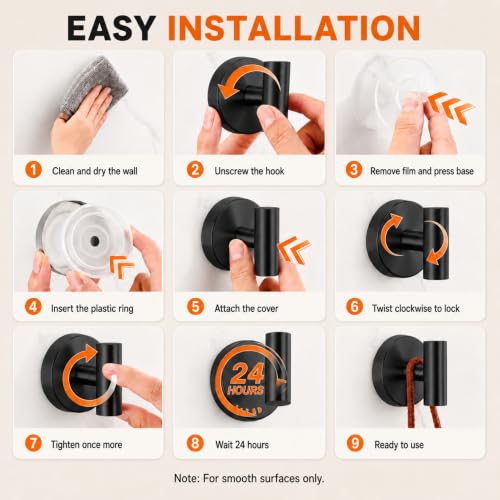 EASY INSTALLATION

1 Clean and dry the wall

2 Unscrew the hook

3 Remove film and press base

4 Insert the plastic ring

5 Attach the cover

6 Twist clockwise to lock

7 Tighten once more

24 HOURS

8 Wait 24 hours

9 Ready to use

Note: For smooth surfaces only.