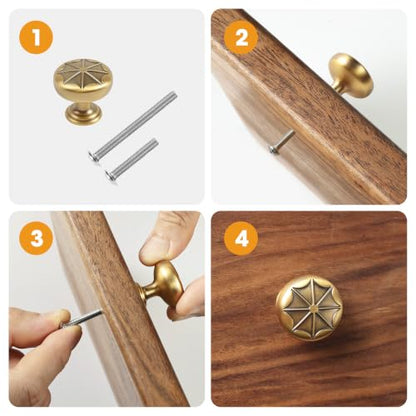 1

2

3

4