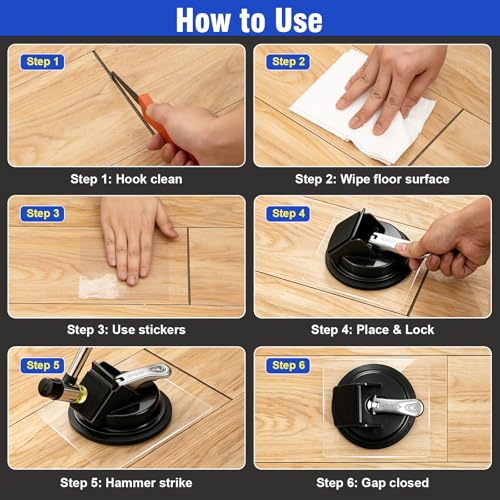 How to Use

Step 1

Step 1: Hook clean

Step 2

Step 2: Wipe floor surface

Step 3

Step 3: Use stickers

Step 4

Step 4: Place & Lock

Step 5

Step 5: Hammer strike

Step 6

Step 6: Gap closed