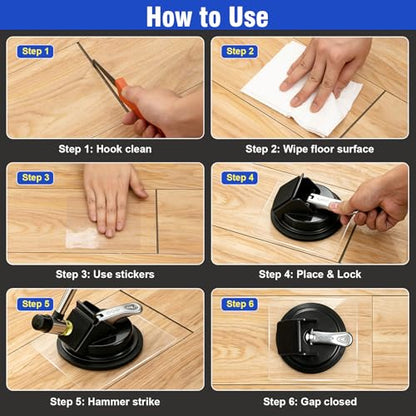 How to Use

Step 1

Step 1: Hook clean

Step 2

Step 2: Wipe floor surface

Step 3

Step 3: Use stickers

Step 4

Step 4: Place & Lock

Step 5

Step 5: Hammer strike

Step 6

Step 6: Gap closed