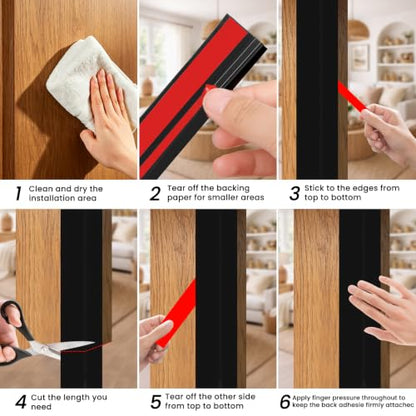 1 Clean and dry the installation area

2 Tear off the backing paper for smaller areas

3 Stick to the edges from top to bottom

4 Cut the length you need

5 Tear off the other side from top to bottom

6 Apply finger pressure throughout to keep the back adhesie firmly attachec