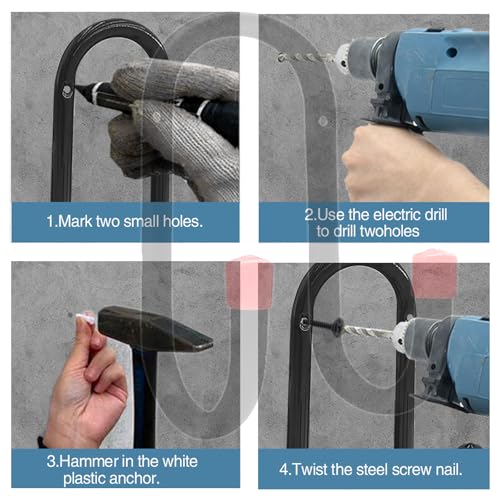 1.Mark two small holes.

2.Use the electric drill to drill twoholes

3.Hammer in the white plastic anchor.

4.Twist the steel screw nail.