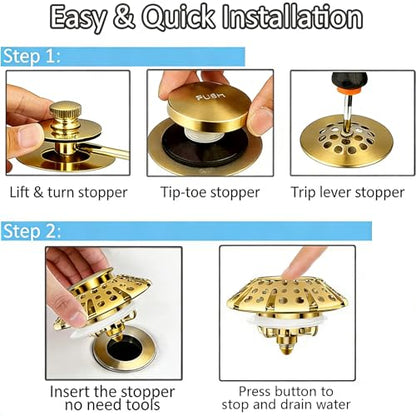 Easy & Quick Installation

Step 1:

PUSH

Lift & turn stopper

Tip-toe stopper

Trip lever stopper

Step 2:

Insert the stopper no need tools

Press button to stop and drain water