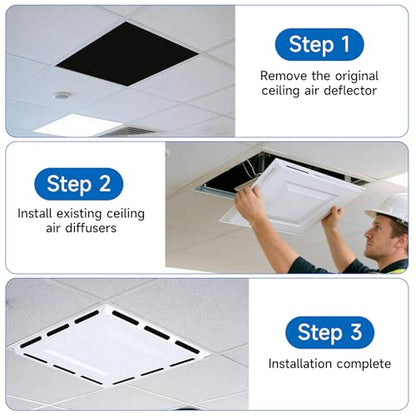 Step 1

Remove the original ceiling air deflector

Step 2

Install existing ceiling air diffusers

Step 3

Installation complete