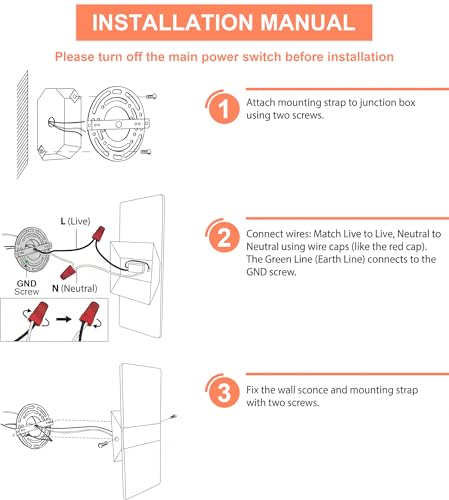 INSTALLATION MANUAL

Please turn off the main power switch before installation

1

Attach mounting strap to junction box using two screws.

L (Live)

GND Screw

N (Neutral)

2

Connect wires: Match Live to Live, Neutral to Neutral using wire caps (like the red cap). The Green Line (Earth Line) connects to the GND screw.

3

Fix the wall sconce and mounting strap with two screws.