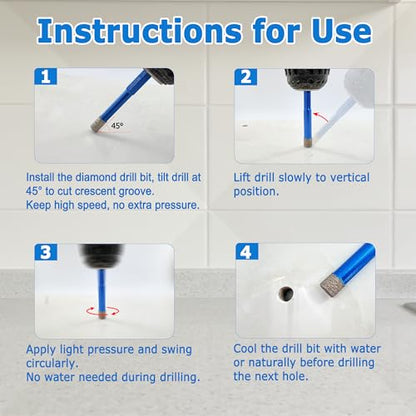 Instructions for Use

1

45°

Install the diamond drill bit, tilt drill at 45° to cut crescent groove.
Keep high speed, no extra pressure.

2

Lift drill slowly to vertical position.

3

Apply light pressure and swing circularly.
No water needed during drilling.

4

Cool the drill bit with water or naturally before drilling the next hole.