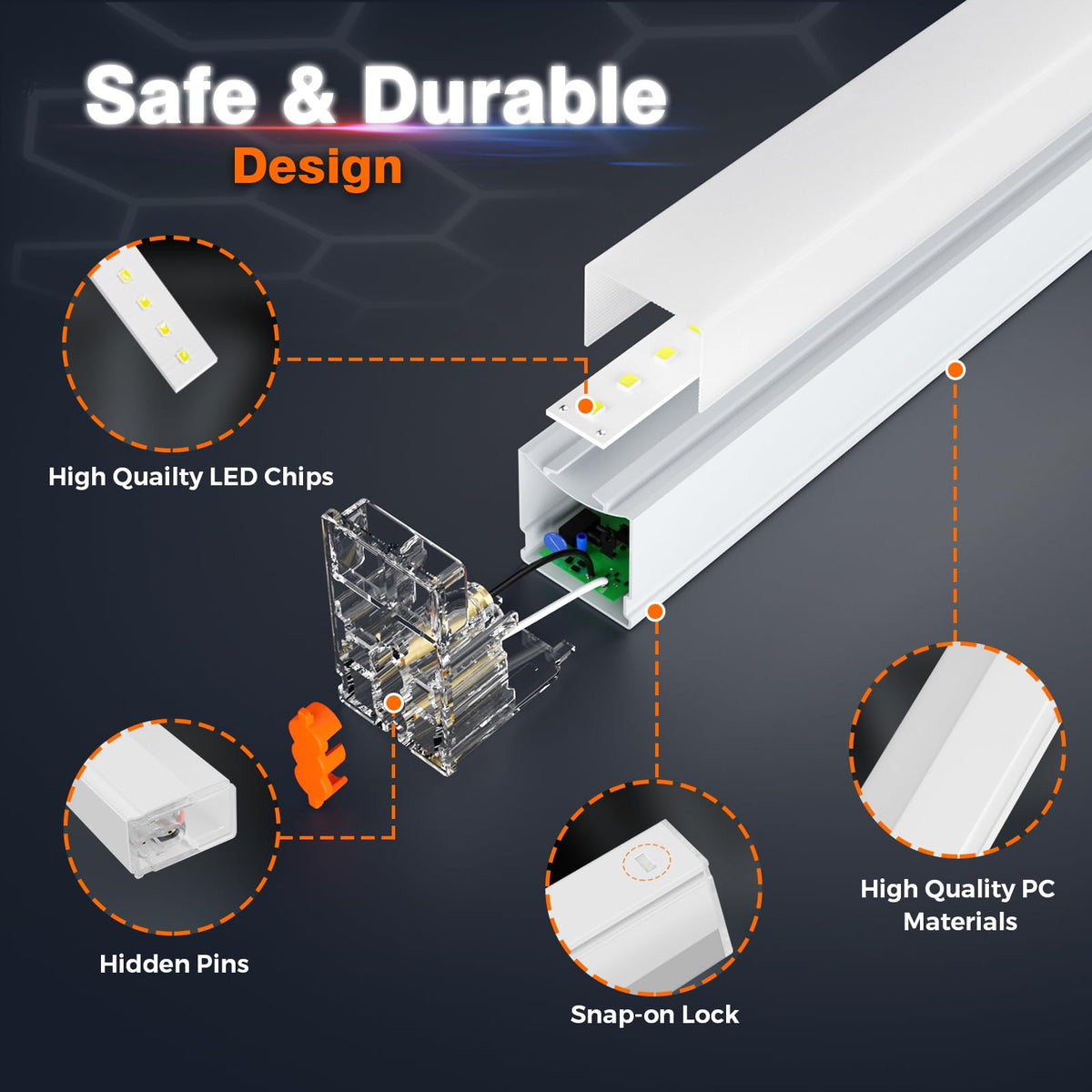 Safe & Durable
Design

High Quailty LED Chips

Hidden Pins

Snap-on Lock

High Quality PC Materials