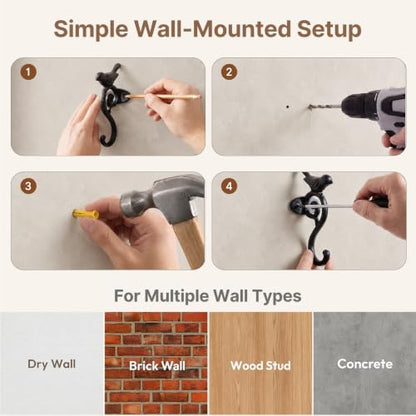 Simple Wall-Mounted Setup

1

2

3

4

For Multiple Wall Types

Dry Wall

Brick Wall

Wood Stud

Concrete