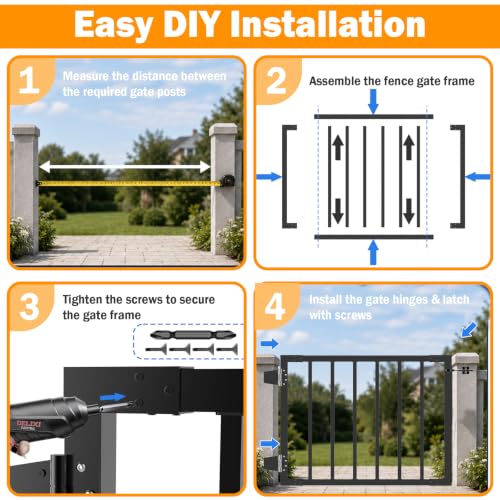 Easy DIY Installation

1

Measure the distance between the required gate posts

2

Assemble the fence gate frame

3

Tighten the screws to secure the gate frame

DELIXI

4

Install the gate hinges & latch with screws