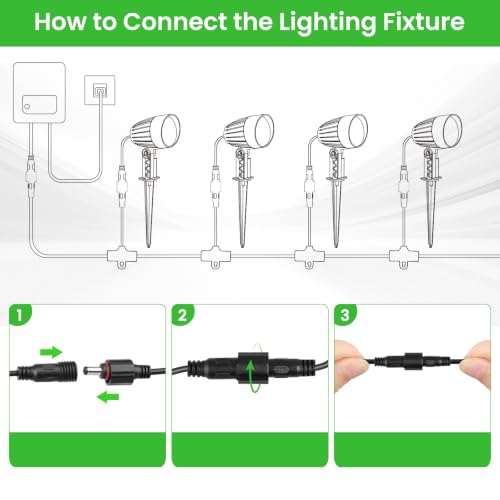 How to Connect the Lighting Fixture

1

2

3