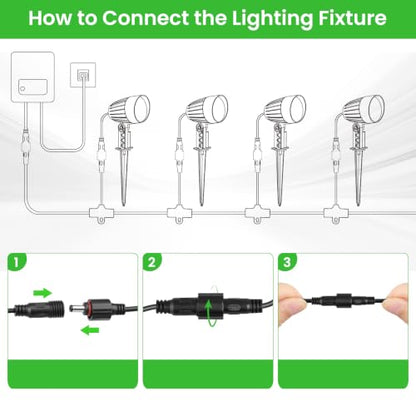 How to Connect the Lighting Fixture

1

2

3