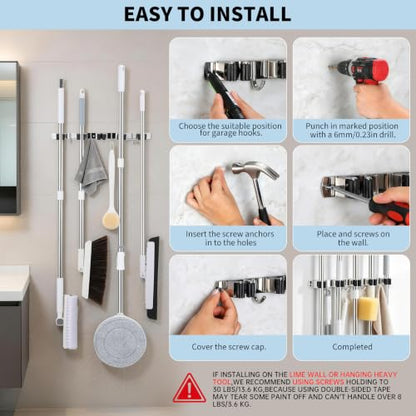 EASY TO INSTALL

Choose the suitable position for garage hooks.

Punch in marked position with a 6mm/0.23in drill.

Insert the screw anchors in to the holes

Place and screws on the wall.

Cover the screw cap.

Completed

IF INSTALLING ON THE LIME WALL OR HANGING HEAVY TOOL,WE RECOMMEND USING SCREWS HOLDING TO 30 LBS/13.6 KG,BECAUSE USING DOUBLE-SIDED TAPE MAY TEAR SOME PAINT OFF AND CAN'T HANDLE OVER 8 LBS/3.6 KG.