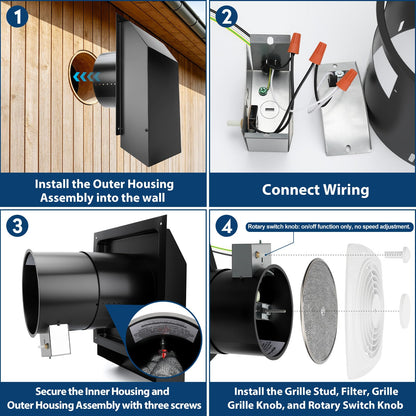 1

Install the Outer Housing Assembly into the wall

2

Connect Wiring

3

Secure the Inner Housing and Outer Housing Assembly with three screws

4

Rotary switch knob: on/off function only, no speed adjustment.

Install the Grille Stud, Filter, Grille Grille Knob, and Rotary Switch Knob