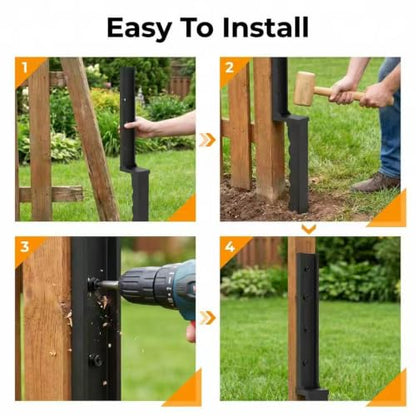 Easy To Install

1

2

3

4