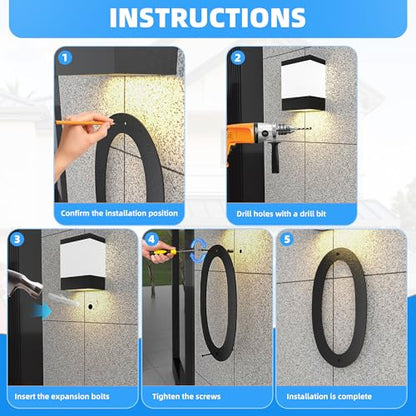 INSTRUCTIONS

1

Confirm the installation position

2

Drill holes with a drill bit

3

Insert the expansion bolts

4

Tighten the screws

5

Installation is complete