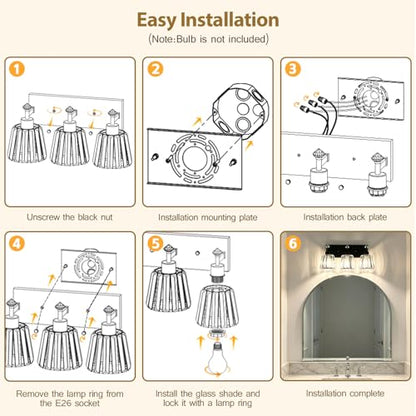 Easy Installation
(Note:Bulb is not included)

1
Unscrew the black nut

2
Installation mounting plate

3
Installation back plate

4
Remove the lamp ring from the E26 socket

5
Install the glass shade and lock it with a lamp ring

6
Installation complete