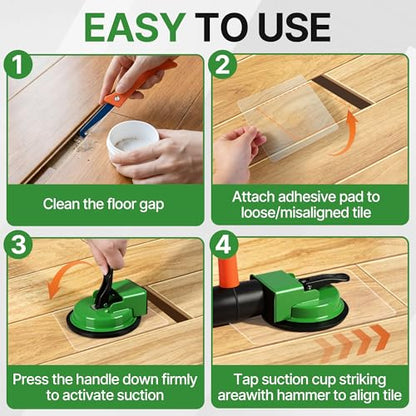 EASY TO USE

1

Clean the floor gap

2

Attach adhesive pad to loose/misaligned tile

3

Press the handle down firmly to activate suction

4

Tap suction cup striking areawith hammer to align tile