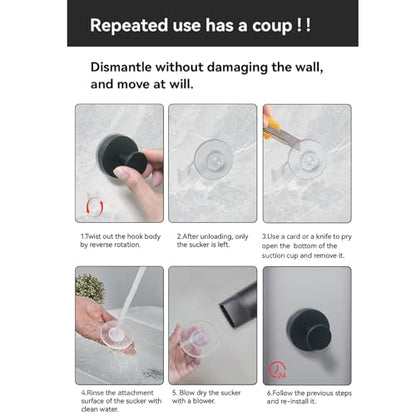 Repeated use has a coup ! !

Dismantle without damaging the wall, and move at will.

1.Twist out the hook body by reverse rotation.

2.After unloading, only the sucker is left.

3.Use a card or a knife to pry open the bottom of the suction cup and remove it.

4.Rinse the attachment surface of the sucker with clean water.

5. Blow dry the sucker with a blower.

24

6.Follow the previous steps and re-install it.