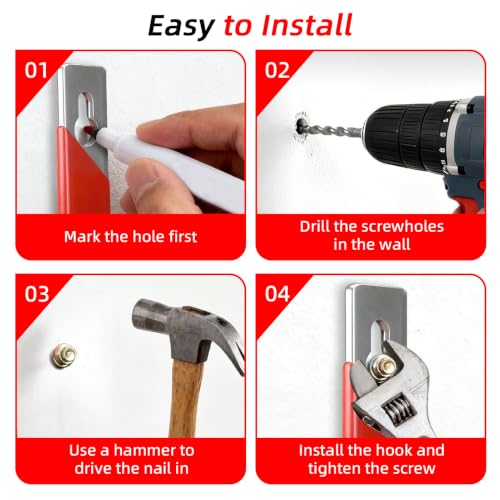 Easy to Install

01

Mark the hole first

02

Drill the screwholes in the wall

03

Use a hammer to drive the nail in

04

Install the hook and tighten the screw