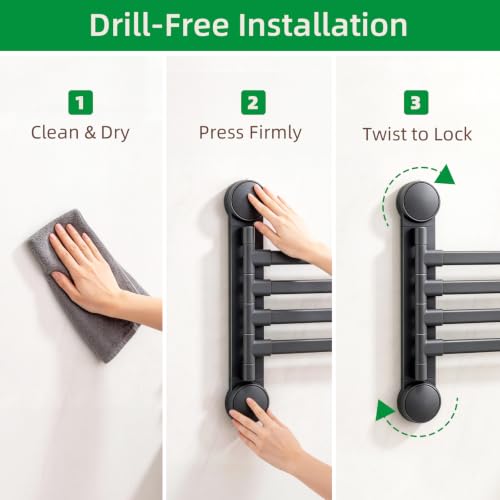 Drill-Free Installation

1
Clean & Dry

2
Press Firmly

3
Twist to Lock