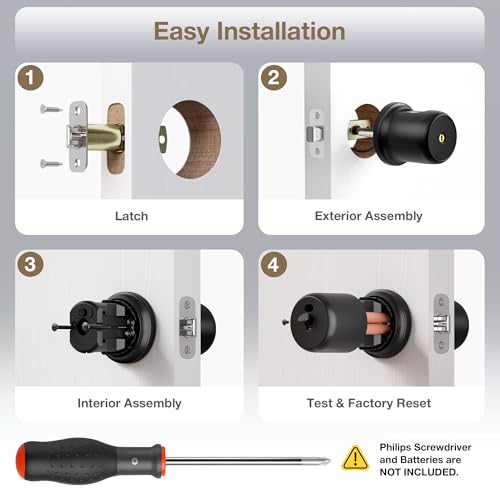 Easy Installation

1

Latch

2

Exterior Assembly

3

Interior Assembly

4

Test & Factory Reset

Philips Screwdriver and Batteries are NOT INCLUDED.