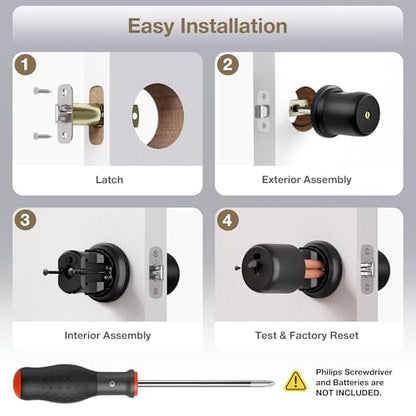 Easy Installation

1

Latch

2

Exterior Assembly

3

Interior Assembly

4

Test & Factory Reset

Philips Screwdriver and Batteries are NOT INCLUDED.