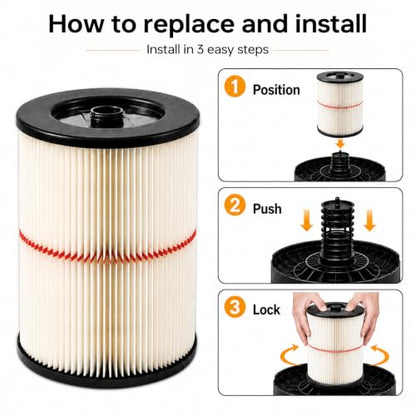 How to replace and install

Install in 3 easy steps

1 Position

2 Push

3 Lock