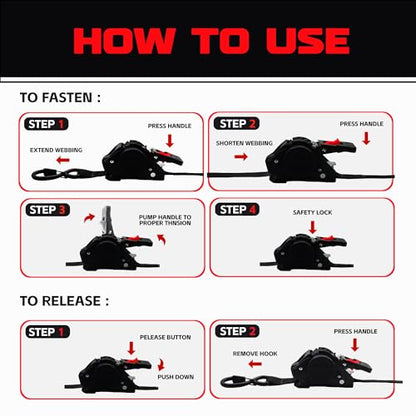 HOW TO USE

TO FASTEN :

STEP 1
PRESS HANDLE
EXTEND WEBBING

STEP 2
PRESS HANDLE
SHORTEN WEBBING

STEP 3
PUMP HANDLE TO PROPER THNSION

STEP 4
SAFETY LOCK

TO RELEASE :

STEP 1
PELEASE BUTTON
PUSH DOWN

STEP 2
PRESS HANDLE
REMOVE HOOK