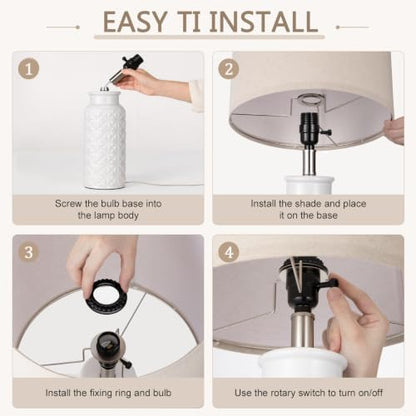 EASY TI INSTALL

1

Screw the bulb base into the lamp body

2

Install the shade and place it on the base

3

Install the fixing ring and bulb

4

Use the rotary switch to turn on/off