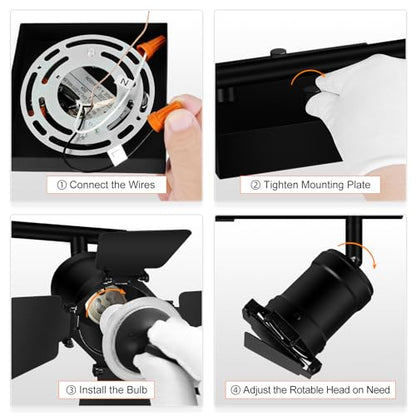 N

L

① Connect the Wires

② Tighten Mounting Plate

③ Install the Bulb

④ Adjust the Rotable Head on Need