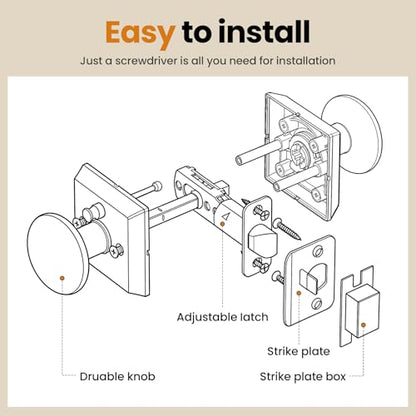 Easy to install

Just a screwdriver is all you need for installation

Adjustable latch

Strike plate

Druable knob

Strike plate box